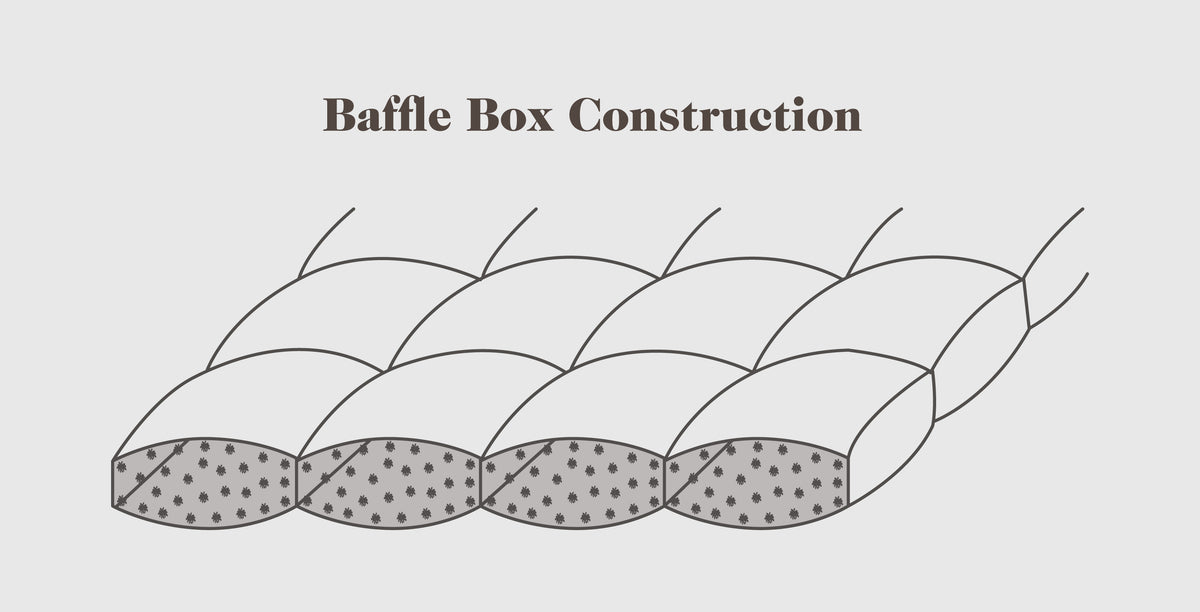 Baffle Box Construction